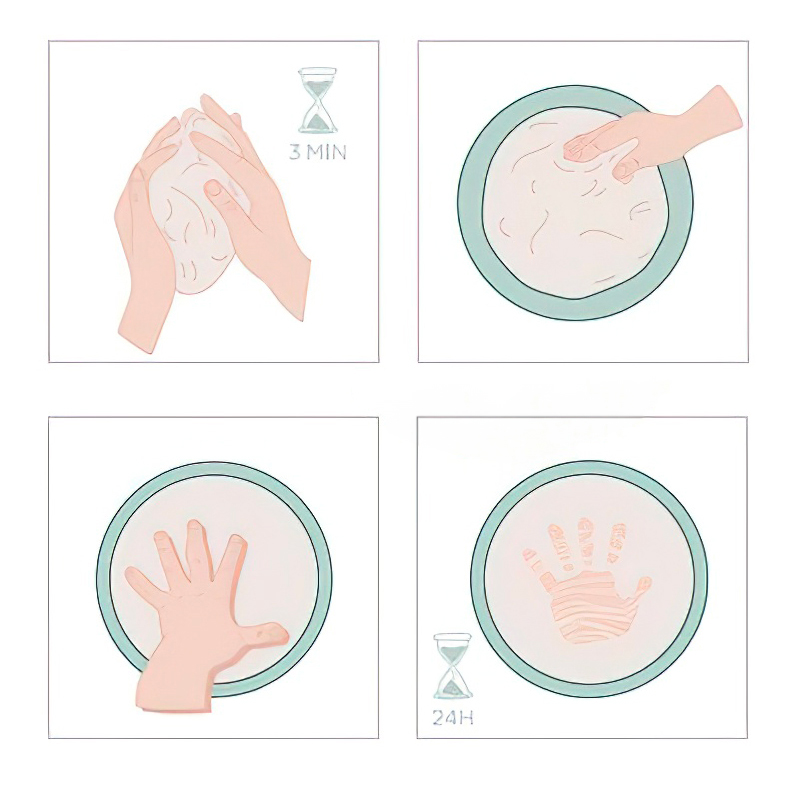 3 MIN

24H